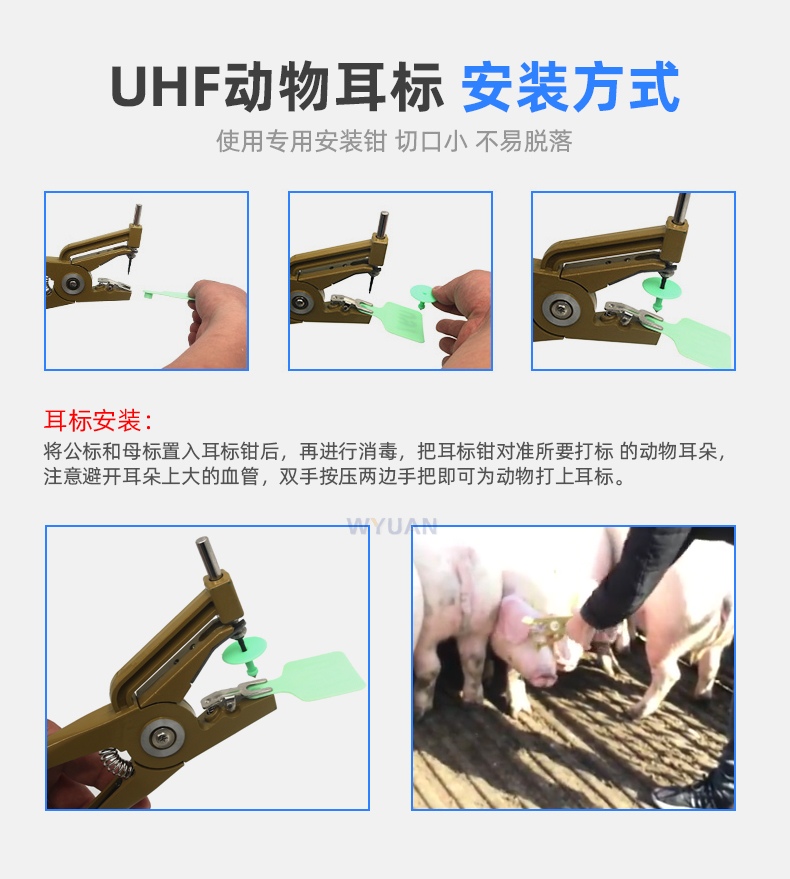 UHF动物耳标 安装方式

使用专用安装钳 切口小 不易脱落

耳标安装：

将公标和母标置入耳标钳后，再进行消毒，把耳标钳对准所要打标 的动物耳朵，注意避开耳朵上大的血管，双手按压两边手把即可为动物打上耳标。

WYUAN